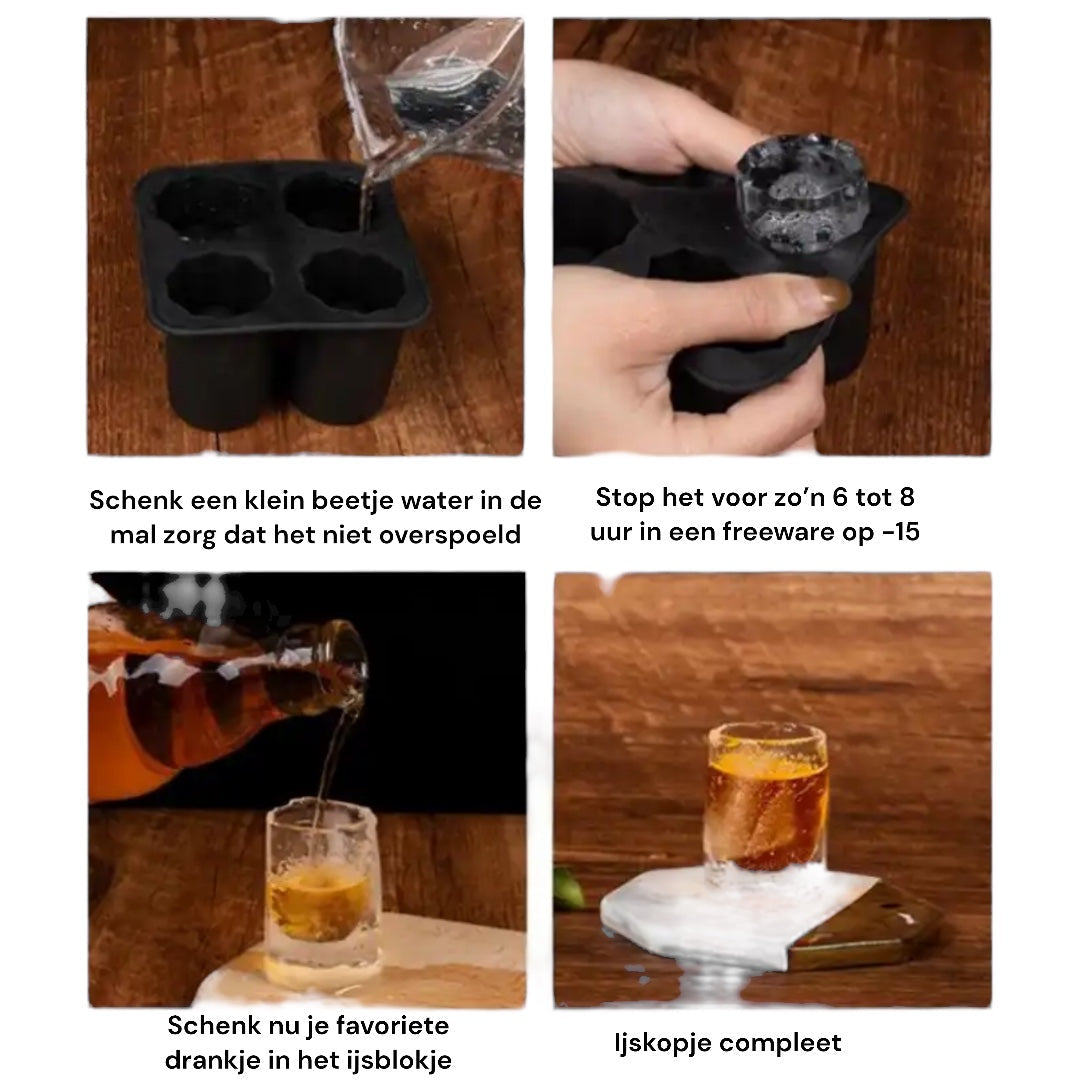 Schenk een klein beetje water in de mal zorg dat het niet overspoeld

Stop het voor zo'n 6 tot 8 uur in een freeware op -15

Schenk nu je favoriete drankje in het ijsblokje

Ijskopje compleet