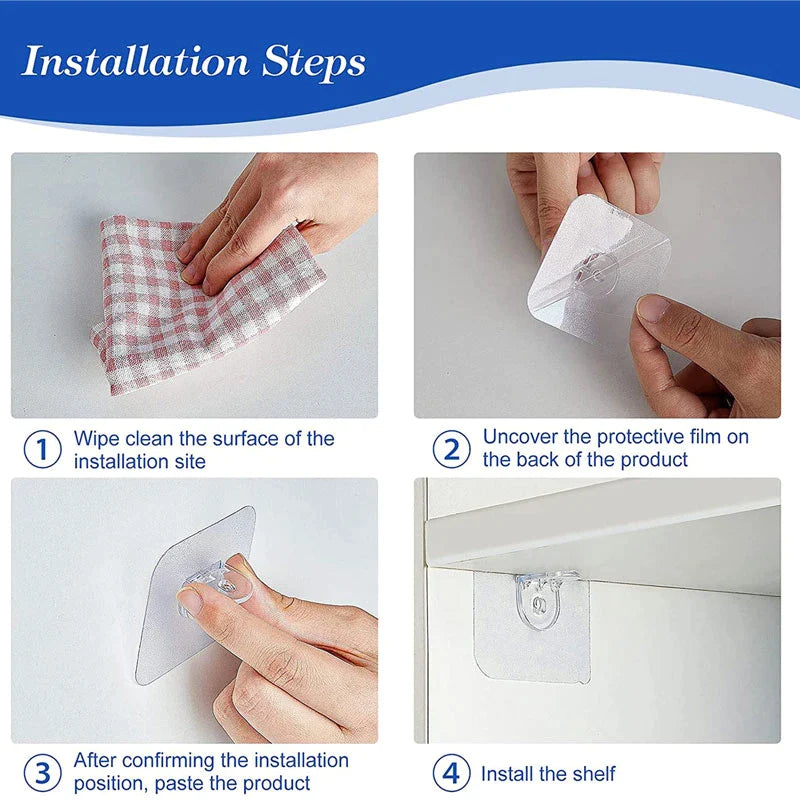 Installation Steps

1 Wipe clean the surface of the installation site

2 Uncover the protective film on the back of the product

3 After confirming the installation position, paste the product

4 Install the shelf